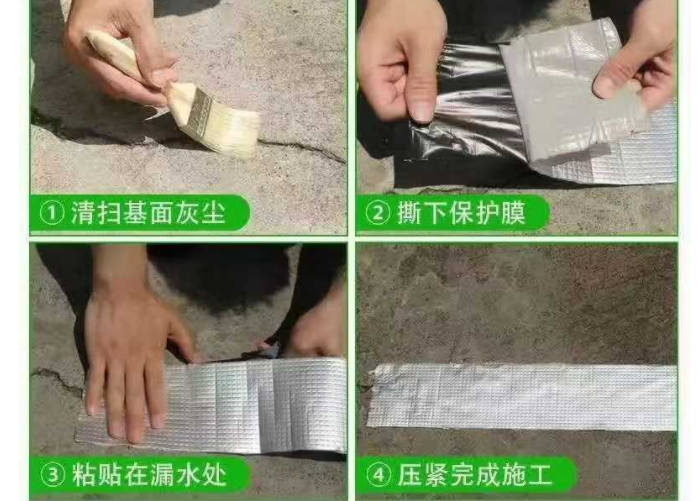 ① 清扫基面灰尘

② 撕下保护膜

③ 粘贴在漏水处

④ 压紧完成施工